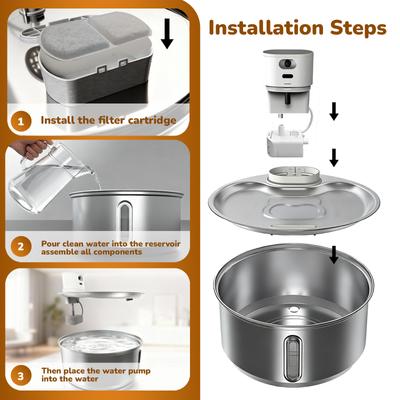 Installation Steps

1 Install the filter cartridge

2 Pour clean water into the reservoir assemble all components

3 Then place the water pump into the water