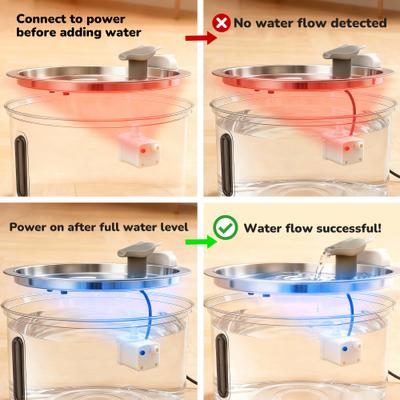 Connect to power before adding water

No water flow detected

Power on after full water level

Water flow successful!