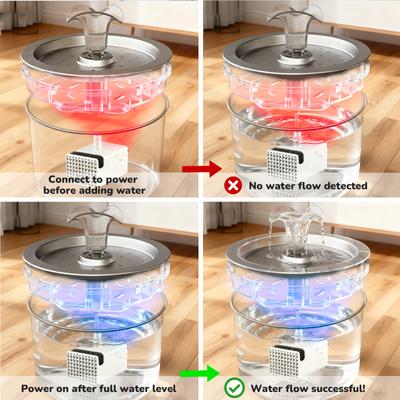 Connect to power before adding water

No water flow detected

Power on after full water level

Water flow successful!