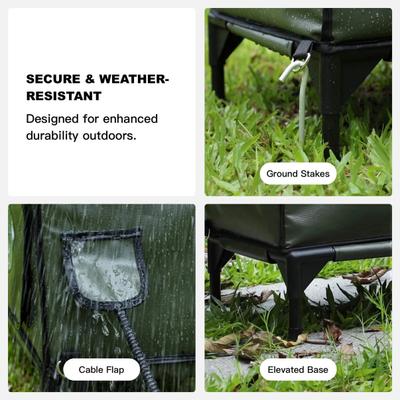 SECURE & WEATHER-RESISTANT

Designed for enhanced durability outdoors.

Ground Stakes

Cable Flap

Elevated Base