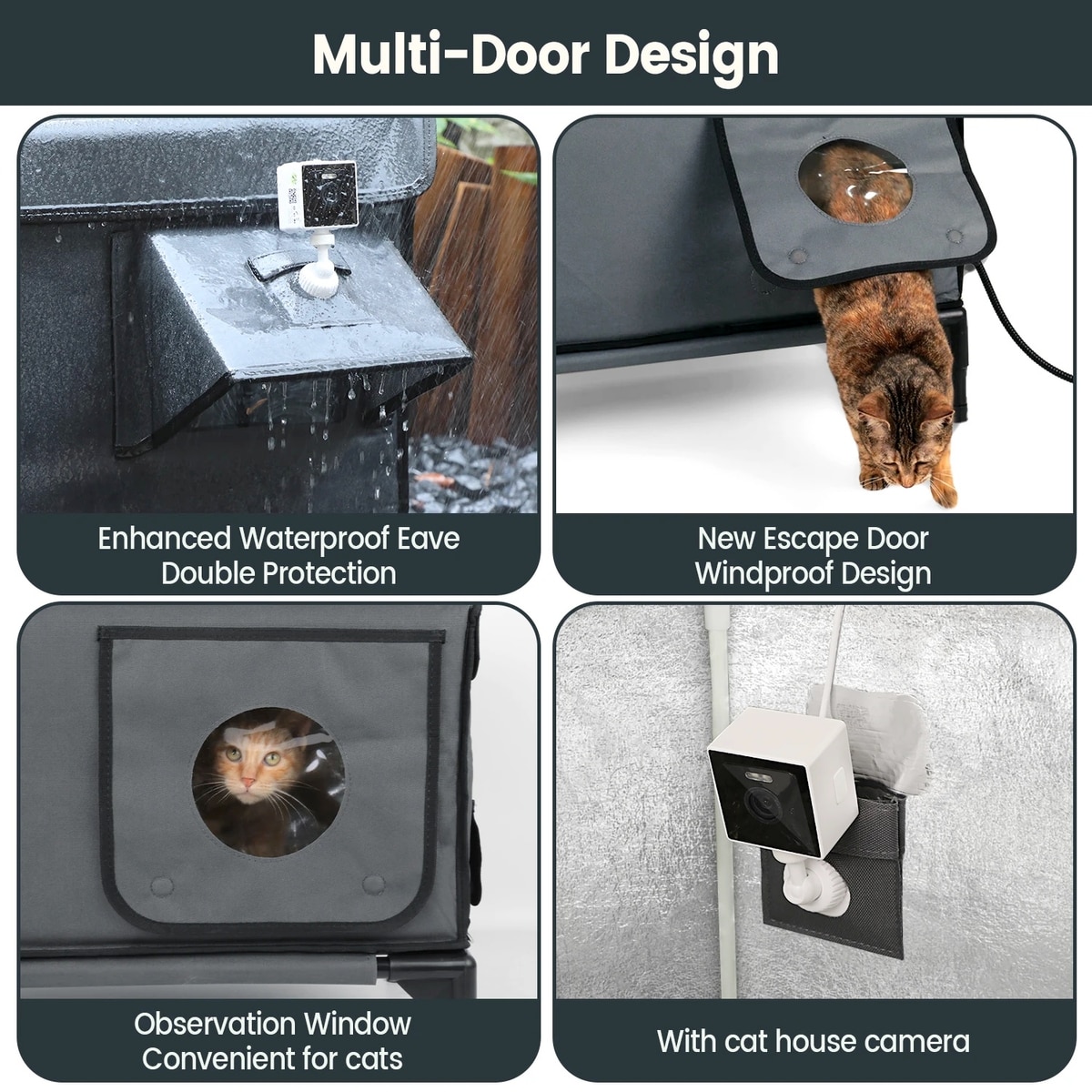 Multi-Door Design

Enhanced Waterproof Eave
Double Protection

New Escape Door
Windproof Design

Observation Window
Convenient for cats

With cat house camera