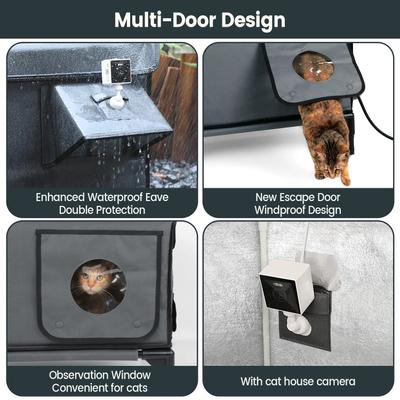 Multi-Door Design

Enhanced Waterproof Eave
Double Protection

New Escape Door
Windproof Design

Observation Window
Convenient for cats

With cat house camera