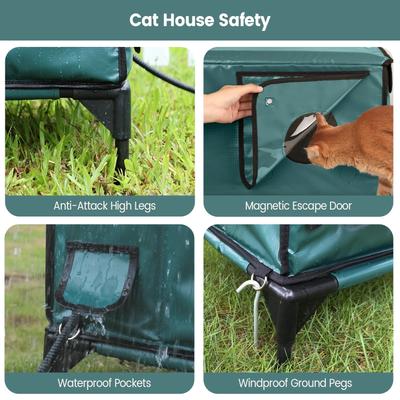 Cat House Safety

Anti-Attack High Legs

Magnetic Escape Door

Waterproof Pockets

Windproof Ground Pegs