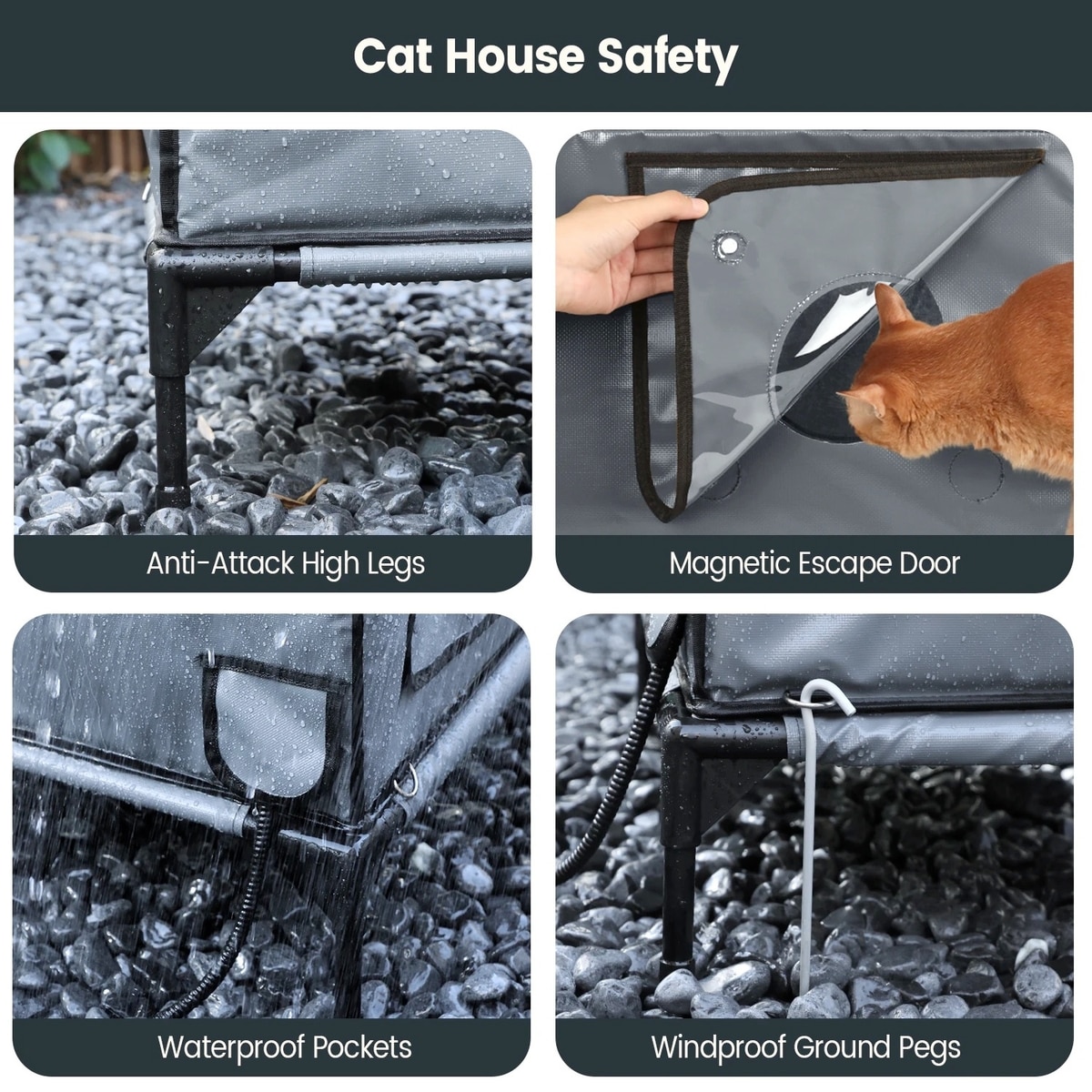 Cat House Safety

Anti-Attack High Legs

Magnetic Escape Door

Waterproof Pockets

Windproof Ground Pegs