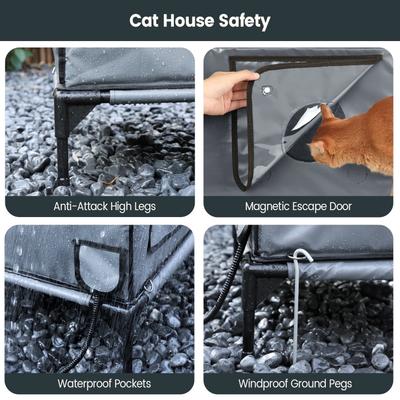 Cat House Safety

Anti-Attack High Legs

Magnetic Escape Door

Waterproof Pockets

Windproof Ground Pegs