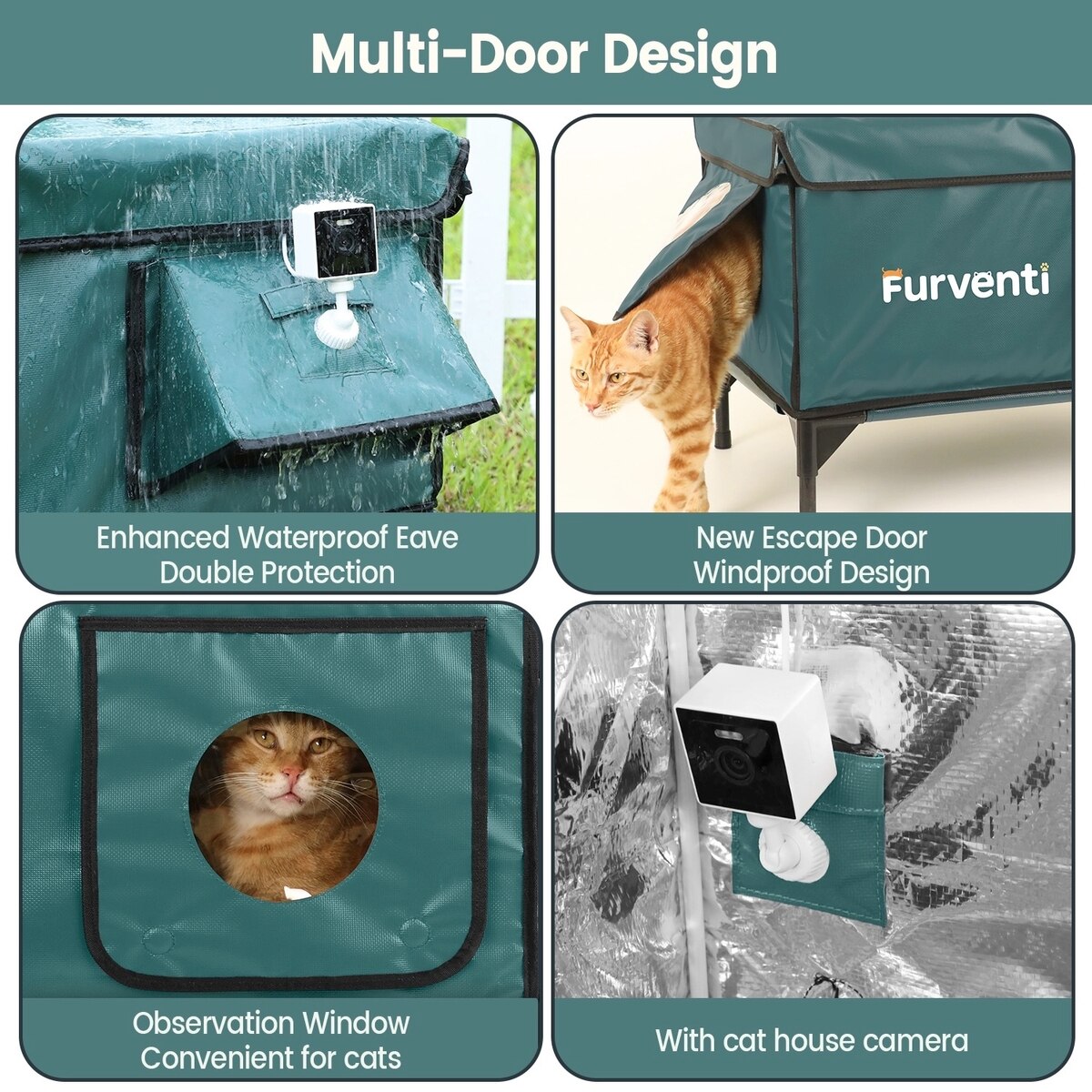 Multi-Door Design

Enhanced Waterproof Eave
Double Protection

Furventi

New Escape Door
Windproof Design

Observation Window
Convenient for cats

With cat house camera