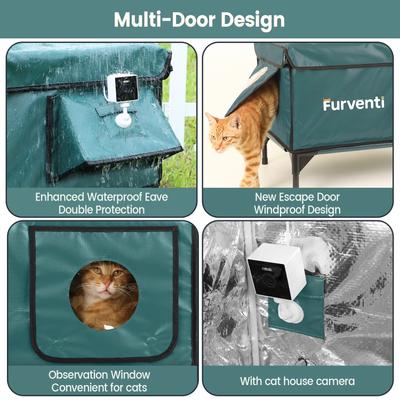 Multi-Door Design

Enhanced Waterproof Eave
Double Protection

Furventi

New Escape Door
Windproof Design

Observation Window
Convenient for cats

With cat house camera