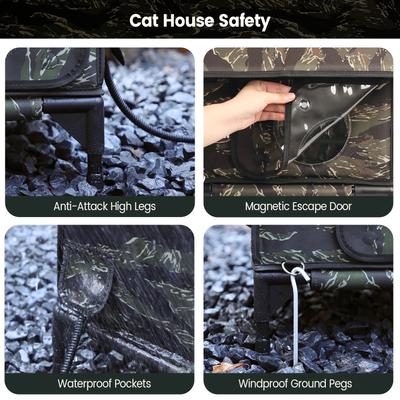 Cat House Safety

Anti-Attack High Legs

Magnetic Escape Door

Waterproof Pockets

Windproof Ground Pegs