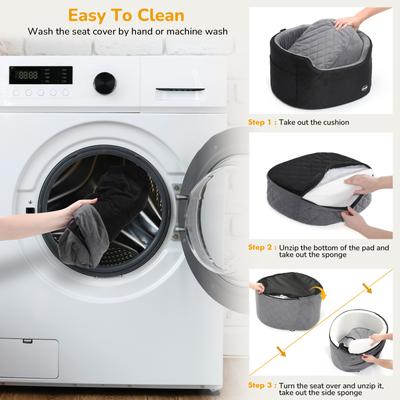 Easy To Clean
Wash the seat cover by hand or machine wash

8888

Step 1 : Take out the cushion

Step 2 : Unzip the bottom of the pad and take out the sponge

Step 3 : Turn the seat over and unzip it, take out the side sponge