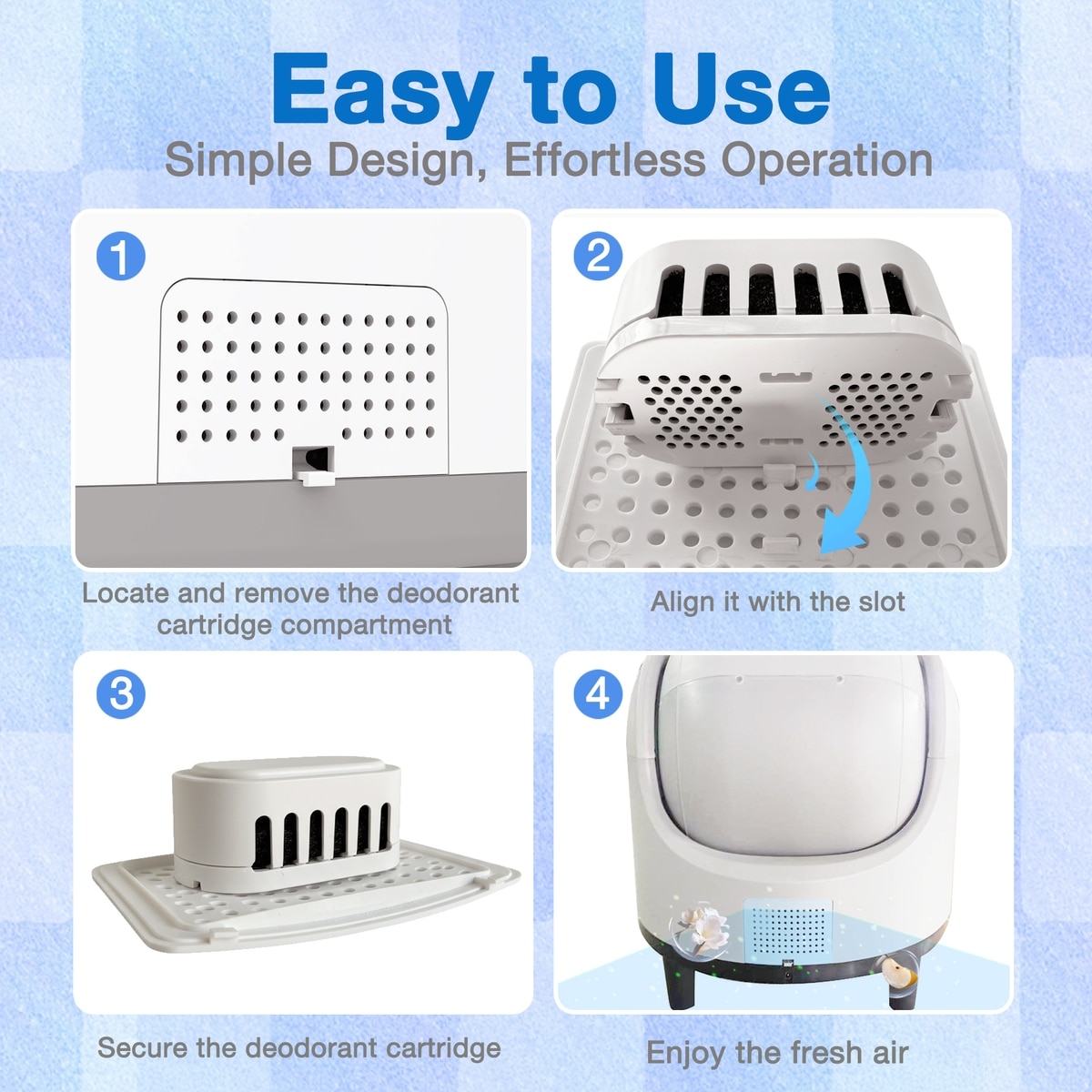 Easy to Use

Simple Design, Effortless Operation

1

Locate and remove the deodorant cartridge compartment

2

Align it with the slot

3

Secure the deodorant cartridge

4

Enjoy the fresh air