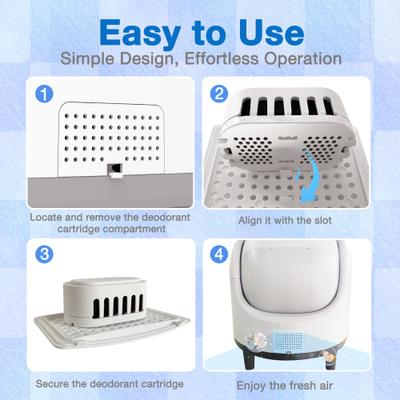 Easy to Use

Simple Design, Effortless Operation

1

Locate and remove the deodorant cartridge compartment

2

Align it with the slot

3

Secure the deodorant cartridge

4

Enjoy the fresh air