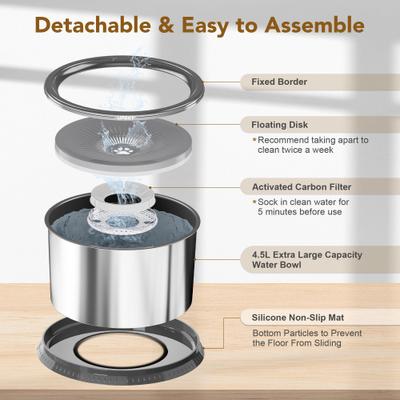 Detachable & Easy to Assemble

Fixed Border

Floating Disk

• Recommend taking apart to clean twice a week

Activated Carbon Filter

• Sock in clean water for 5 minutes before use

4.5L Extra Large Capacity Water Bowl

Silicone Non-Slip Mat

Bottom Particles to Prevent the Floor From Sliding