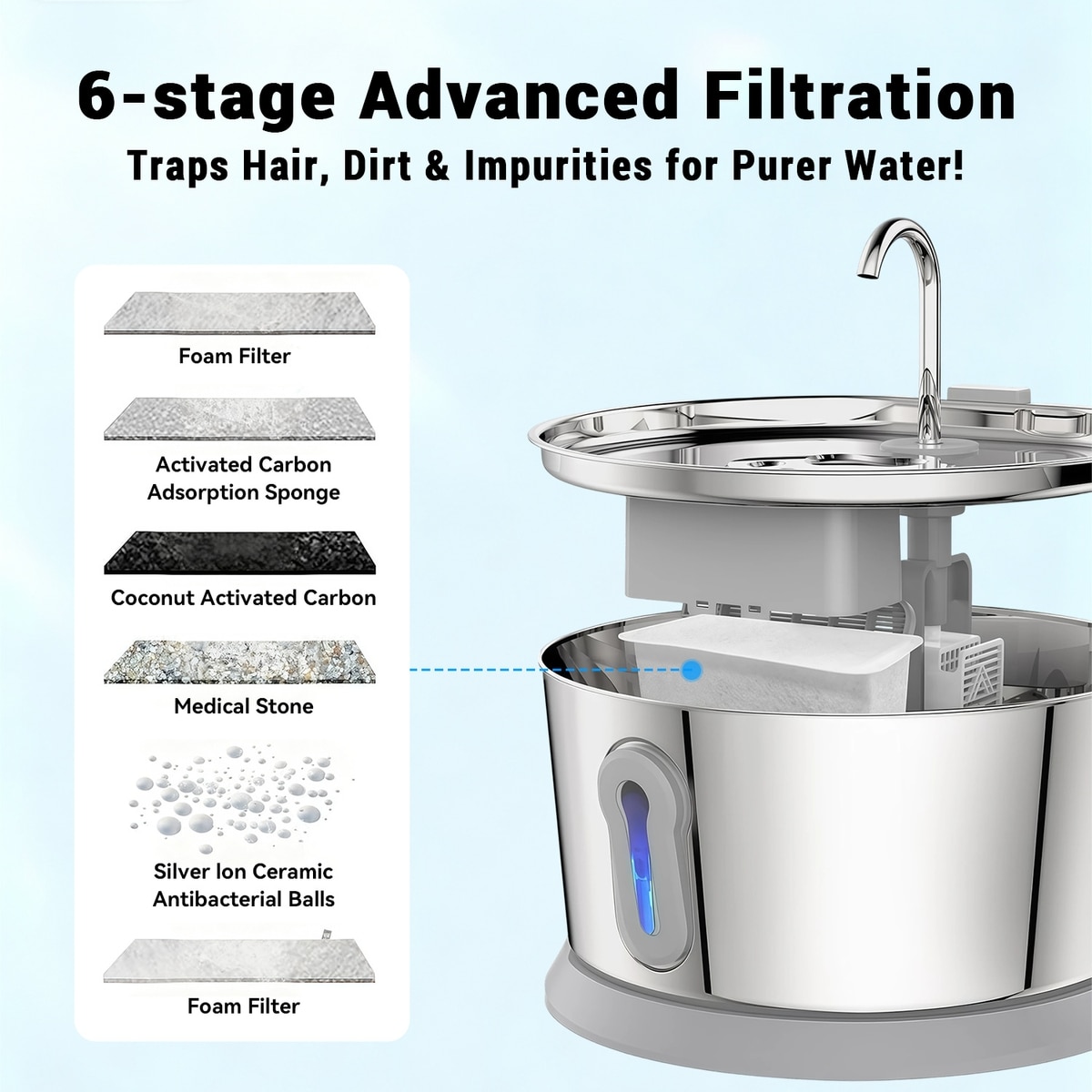 6-stage Advanced Filtration

Traps Hair, Dirt & Impurities for Purer Water!

Foam Filter

Activated Carbon Adsorption Sponge

Coconut Activated Carbon

Medical Stone

Silver Ion Ceramic Antibacterial Balls

Foam Filter