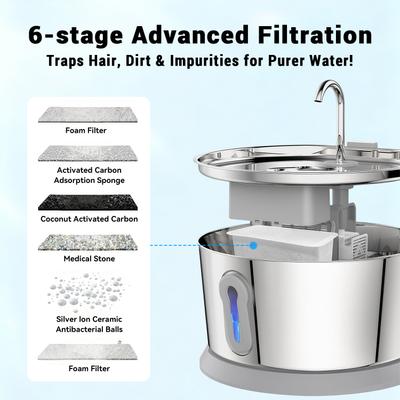 6-stage Advanced Filtration
Traps Hair, Dirt & Impurities for Purer Water!

Foam Filter

Activated Carbon Adsorption Sponge

Coconut Activated Carbon

Medical Stone

Silver Ion Ceramic Antibacterial Balls

Foam Filter