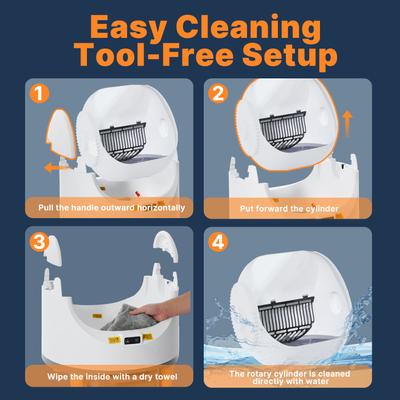 Easy Cleaning
Tool-Free Setup

1
Pull the handle outward horizontally

2
Put forward the cylinder

3
Wipe the inside with a dry towel

4
The rotary cylinder is cleaned directly with water