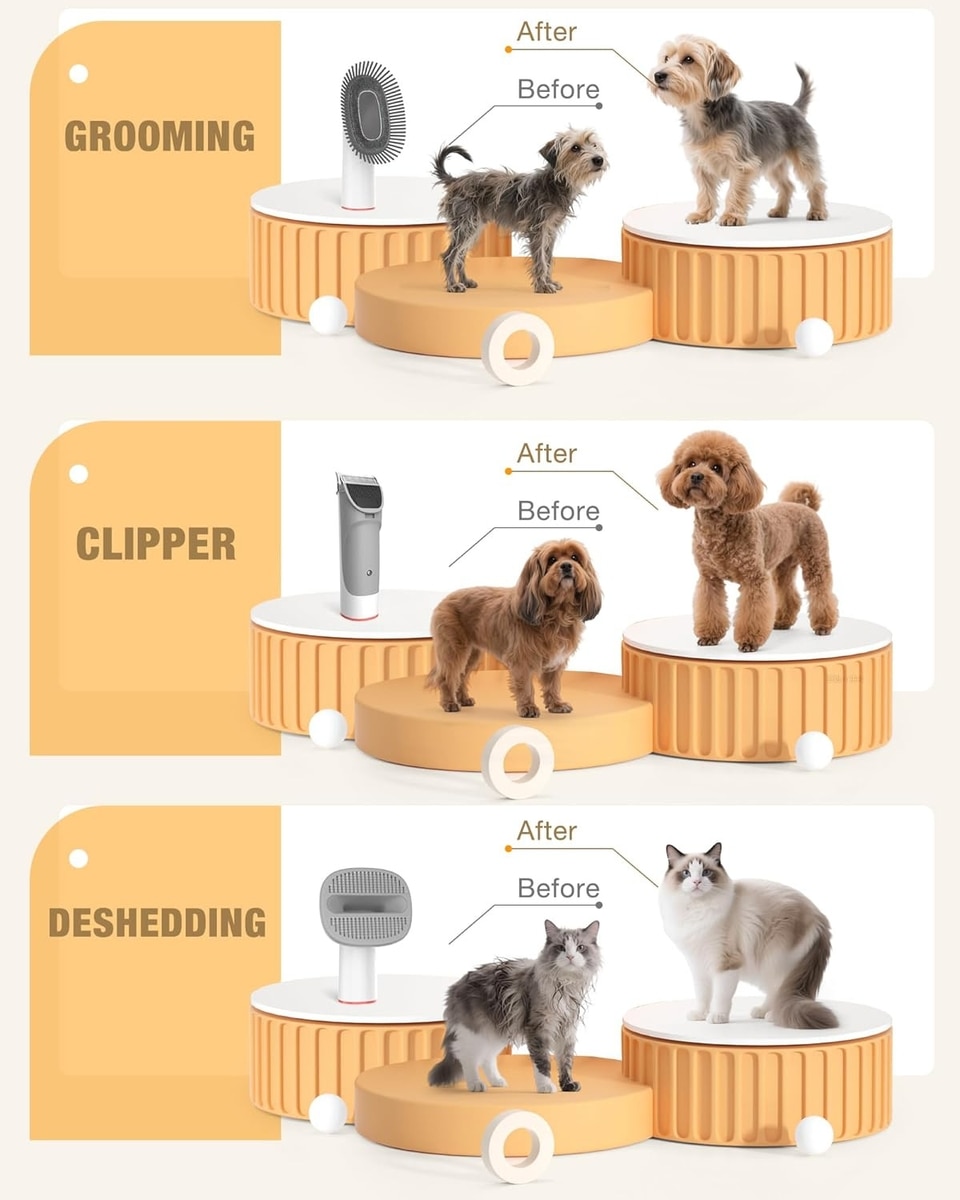 GROOMING

After

Before

CLIPPER

After

Before

DESHEDDING

After

Before