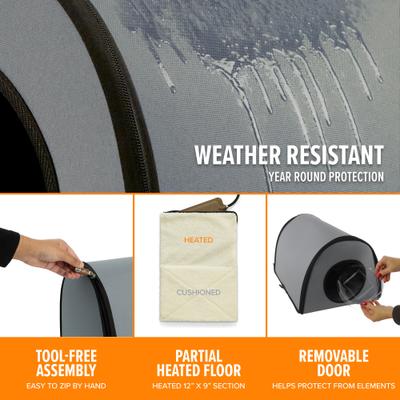 WEATHER RESISTANT
YEAR ROUND PROTECTION

HEATED

CUSHIONED

TOOL-FREE ASSEMBLY
EASY TO ZIP BY HAND

PARTIAL HEATED FLOOR
HEATED 12" X 9" SECTION

REMOVABLE DOOR
HELPS PROTECT FROM ELEMENTS