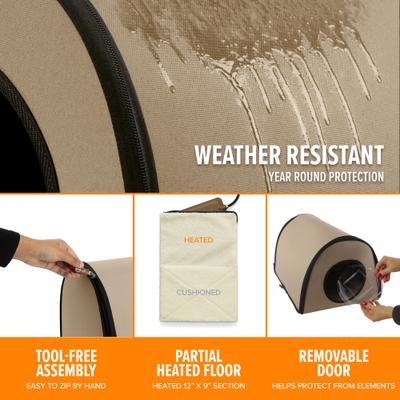 WEATHER RESISTANT
YEAR ROUND PROTECTION

HEATED

CUSHIONED

TOOL-FREE ASSEMBLY
EASY TO ZIP BY HAND

PARTIAL HEATED FLOOR
HEATED 12" X 9" SECTION

REMOVABLE DOOR
HELPS PROTECT FROM ELEMENTS