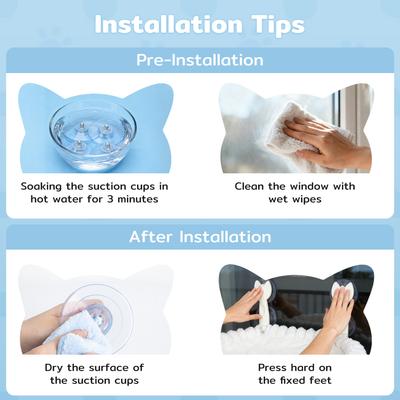 Installation Tips

Pre-Installation

Soaking the suction cups in hot water for 3 minutes

Clean the window with wet wipes

After Installation

Dry the surface of the suction cups

Press hard on the fixed feet