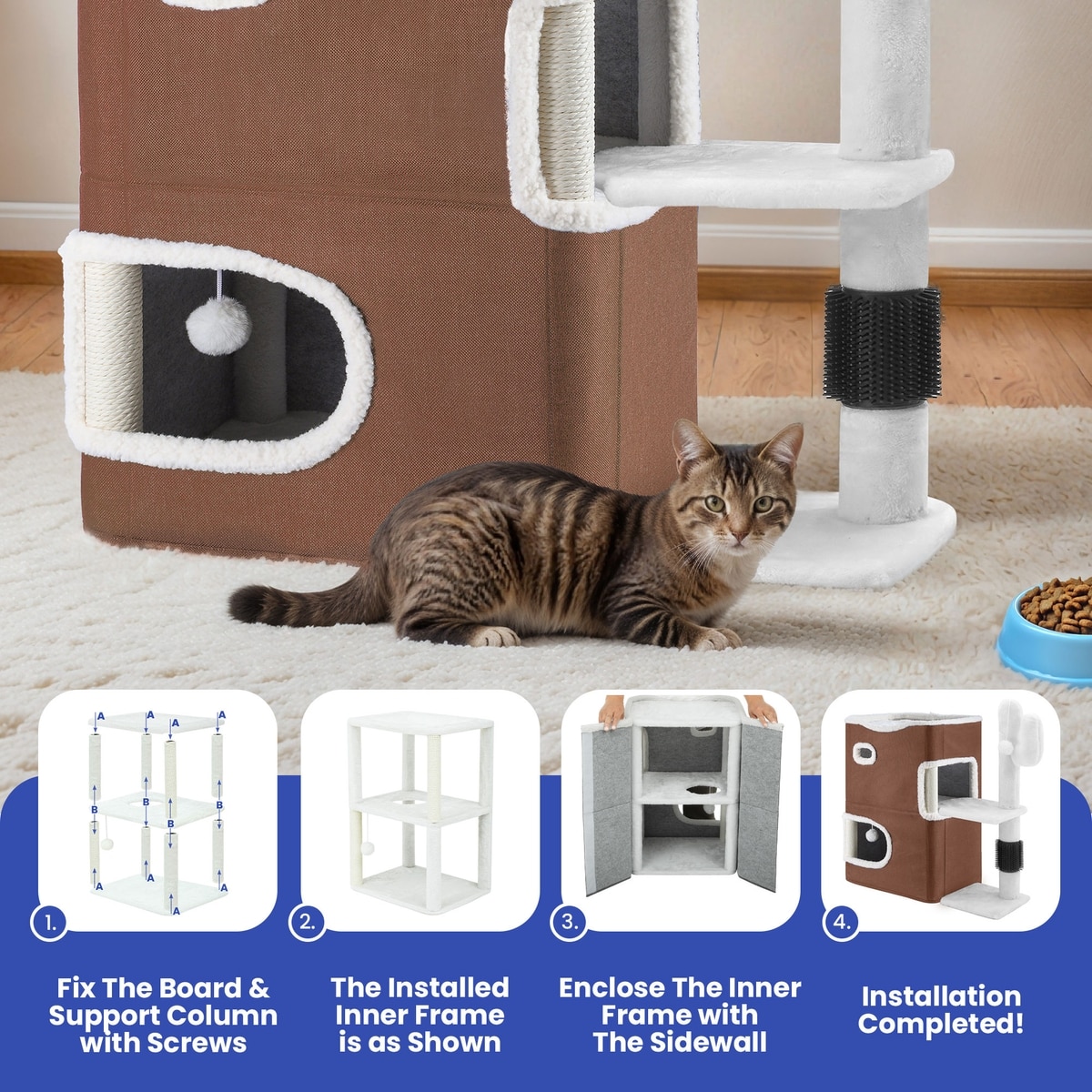 A A A A
B B B B
A A A A

1.

Fix The Board & Support Column with Screws

2.

The Installed Inner Frame is as Shown

3.

Enclose The Inner Frame with The Sidewall

4.

Installation Completed!