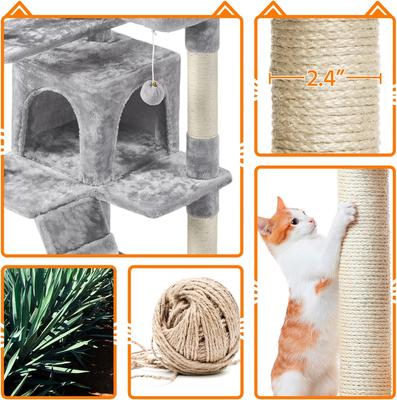 2.4"