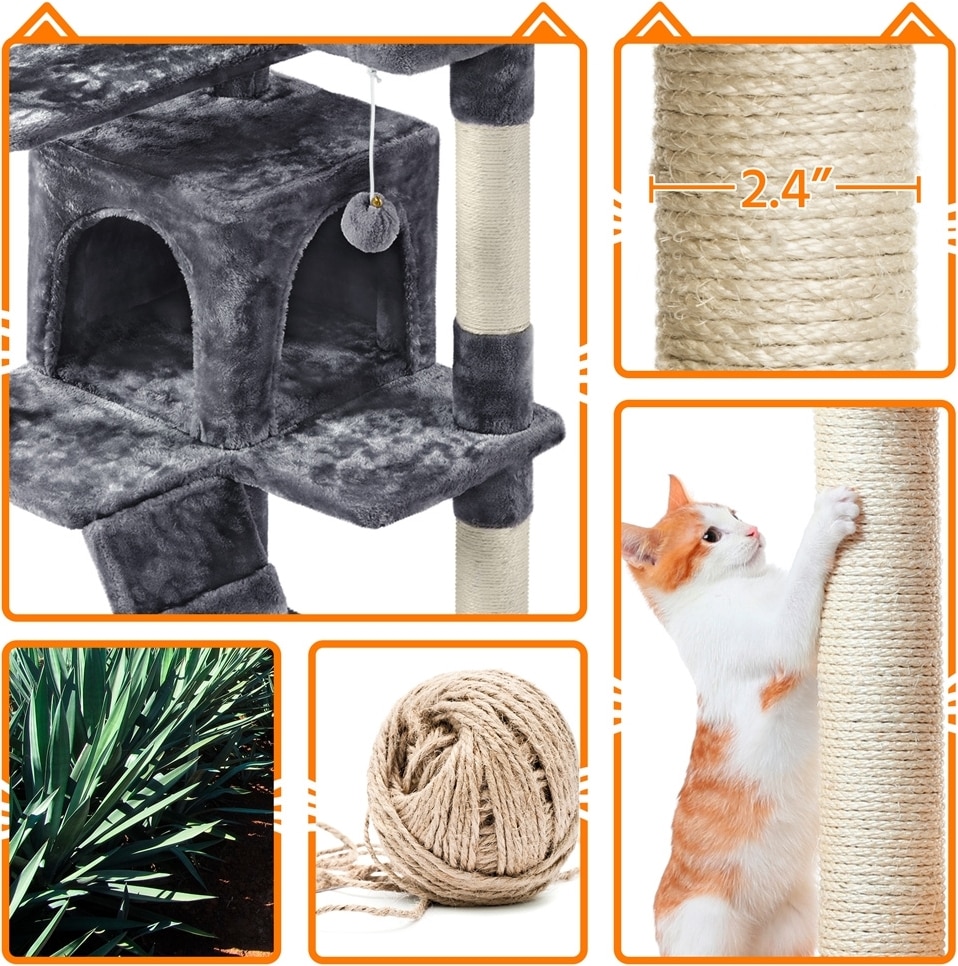 2.4"