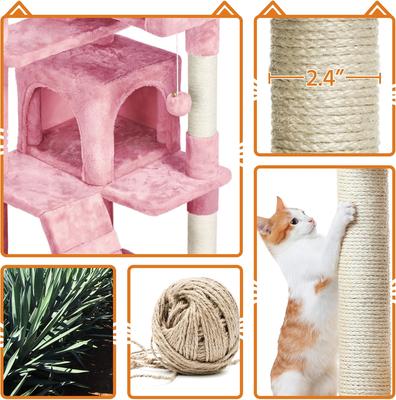 2.4"