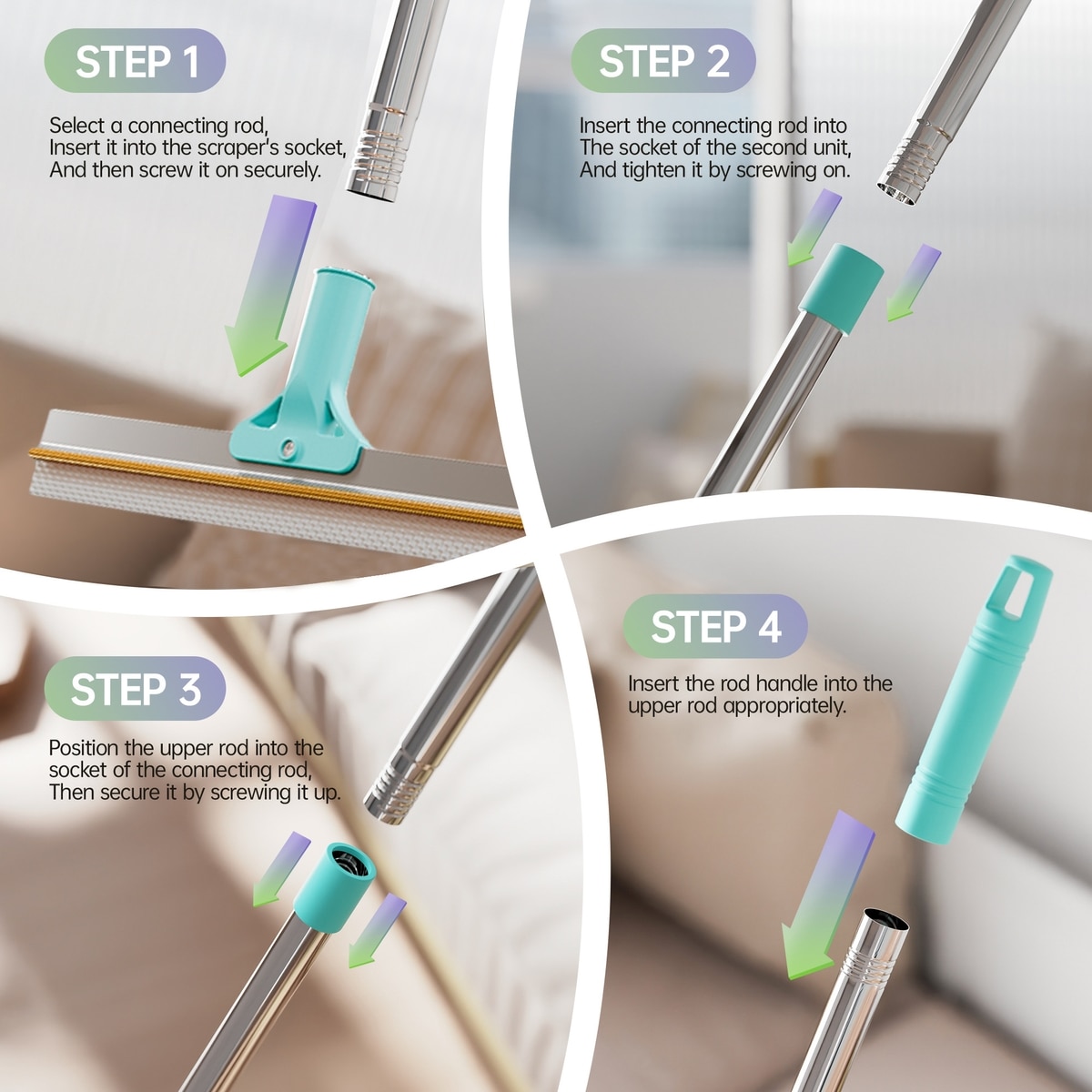 STEP 1

Select a connecting rod,
Insert it into the scraper's socket,
And then screw it on securely.

STEP 2

Insert the connecting rod into
The socket of the second unit,
And tighten it by screwing on.

STEP 3

Position the upper rod into the
socket of the connecting rod,
Then secure it by screwing it up.

STEP 4

Insert the rod handle into the
upper rod appropriately.