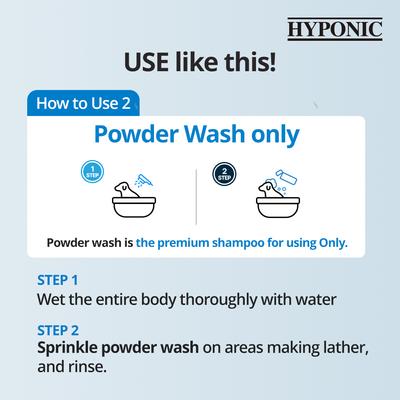 HYPONIC

USE like this!

How to Use 2

Powder Wash only

1 STEP

2 STEP

Powder wash is the premium shampoo for using Only.

STEP 1
Wet the entire body thoroughly with water

STEP 2
Sprinkle powder wash on areas making lather, and rinse.