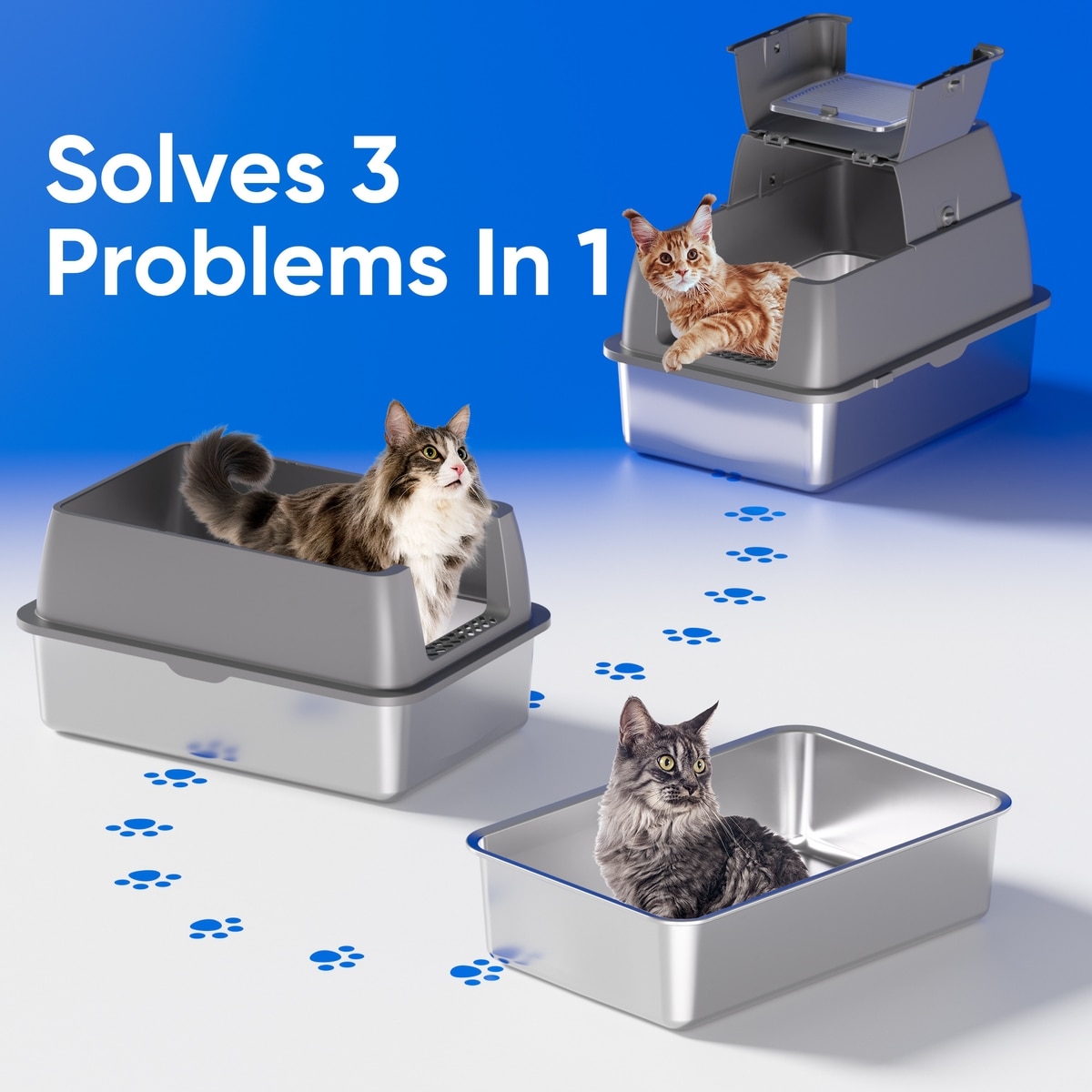 Solves 3 Problems In 1