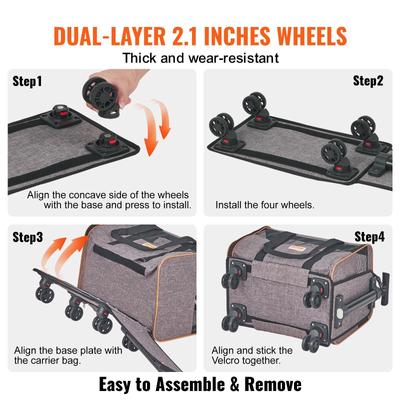 DUAL-LAYER 2.1 INCHES WHEELS

Thick and wear-resistant

Step1

Align the concave side of the wheels with the base and press to install.

Step2

Install the four wheels.

Step3

Align the base plate with the carrier bag.

Step4

Align and stick the Velcro together.

Easy to Assemble & Remove