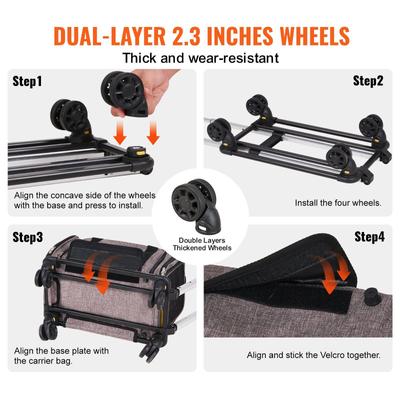 DUAL-LAYER 2.3 INCHES WHEELS
Thick and wear-resistant

Step1

Align the concave side of the wheels with the base and press to install.

Step2

Install the four wheels.

Double Layers Thickened Wheels

Step3

Align the base plate with the carrier bag.

Step4

Align and stick the Velcro together.