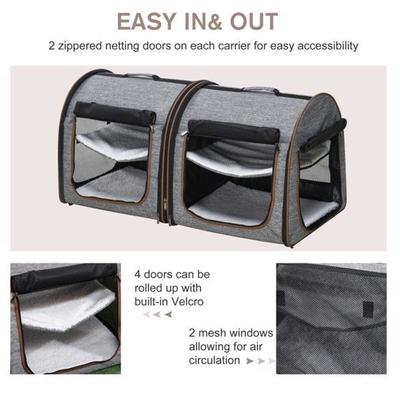 EASY IN& OUT

2 zippered netting doors on each carrier for easy accessibility

4 doors can be rolled up with built-in Velcro

2 mesh windows allowing for air circulation