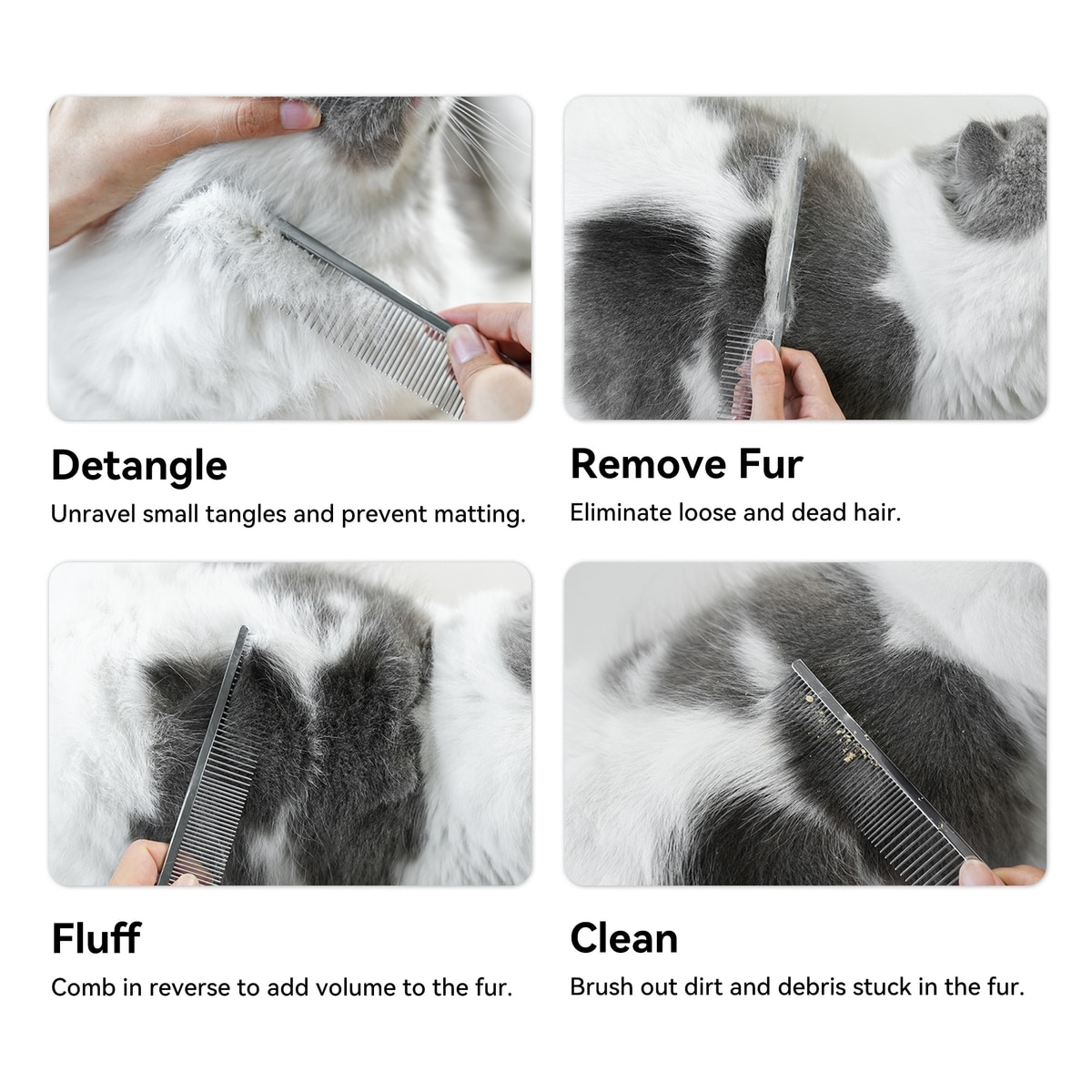 Detangle
Unravel small tangles and prevent matting.

Remove Fur
Eliminate loose and dead hair.

Fluff
Comb in reverse to add volume to the fur.

Clean
Brush out dirt and debris stuck in the fur.