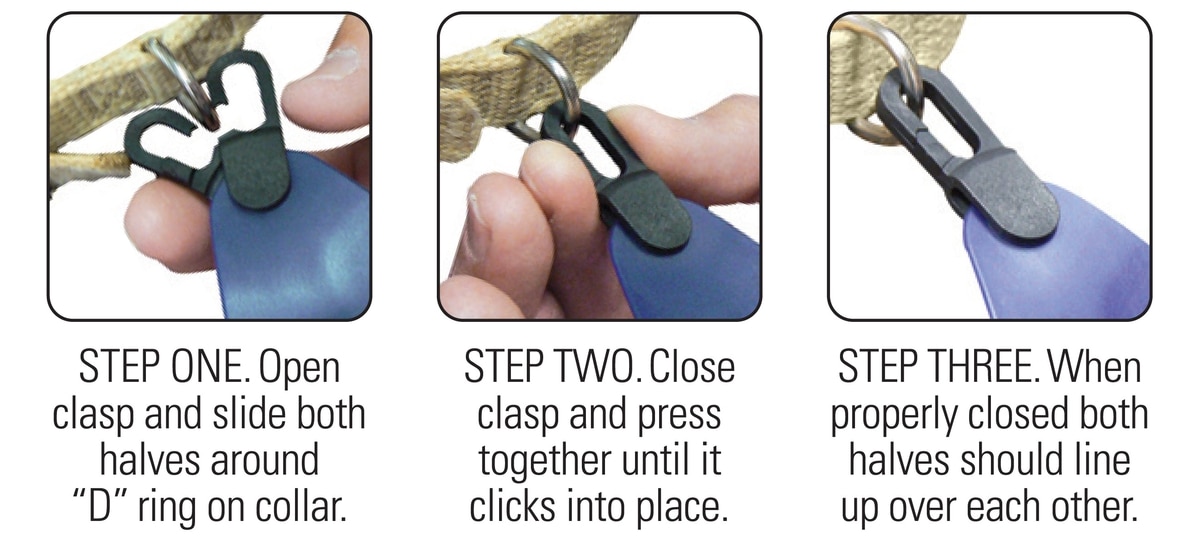 STEP ONE. Open clasp and slide both halves around "D" ring on collar.

STEP TWO. Close clasp and press together until it clicks into place.

STEP THREE. When properly closed both halves should line up over each other.