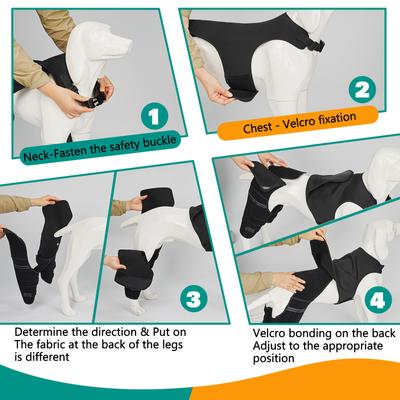 1

Neck-Fasten the safety buckle

2

Chest - Velcro fixation

3

Determine the direction & Put on
The fabric at the back of the legs is different

4

Velcro bonding on the back
Adjust to the appropriate position