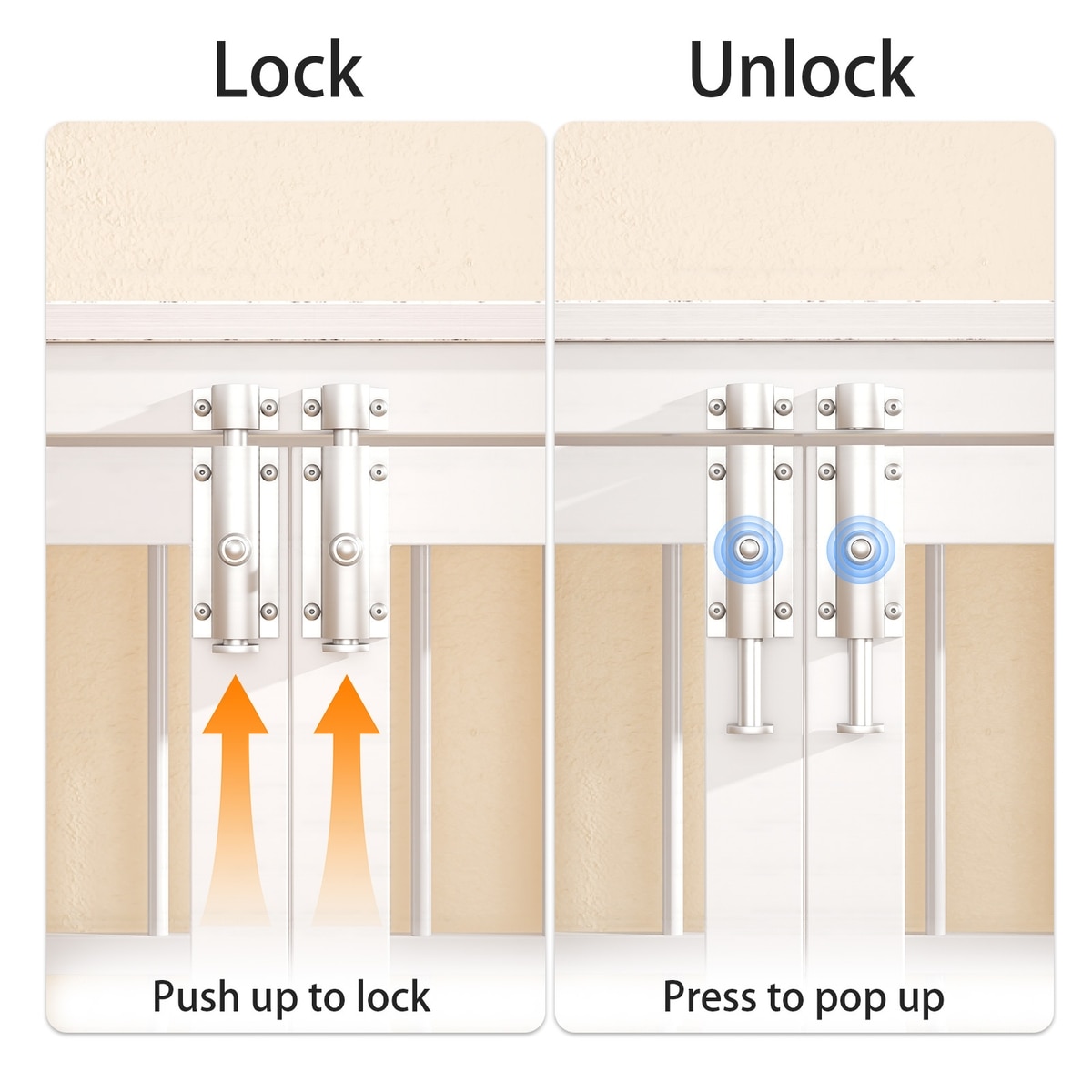 Lock

Push up to lock

Unlock

Press to pop up