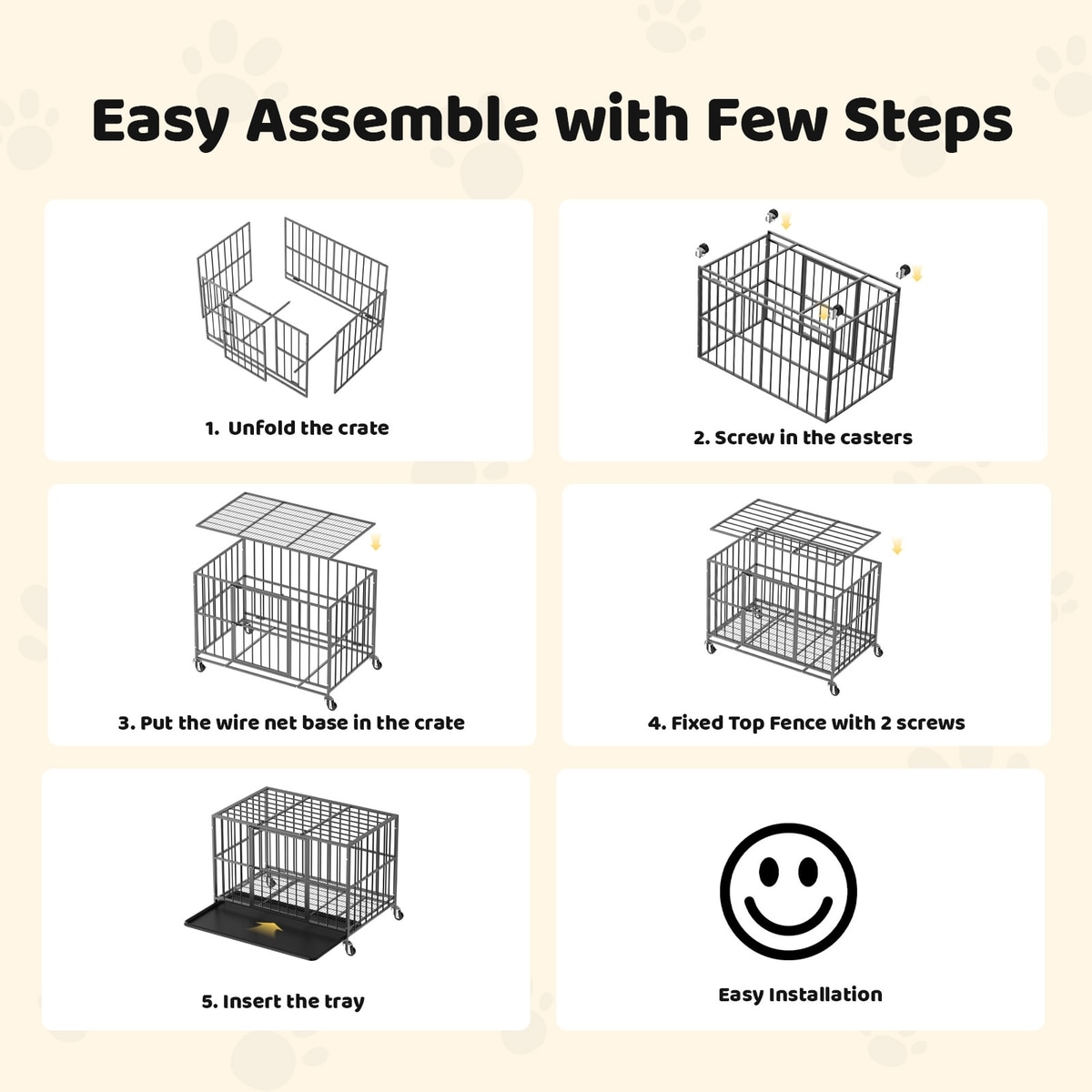 Easy Assemble with Few Steps

1. Unfold the crate

2. Screw in the casters

3. Put the wire net base in the crate

4. Fixed Top Fence with 2 screws

5. Insert the tray

Easy Installation