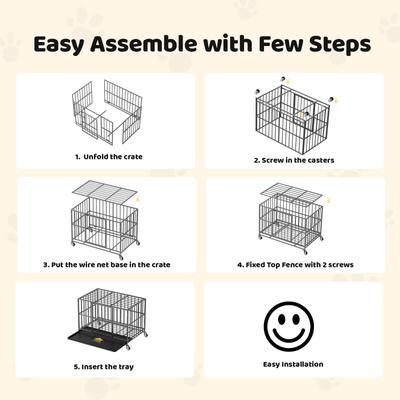 Easy Assemble with Few Steps

1. Unfold the crate

2. Screw in the casters

3. Put the wire net base in the crate

4. Fixed Top Fence with 2 screws

5. Insert the tray

Easy Installation