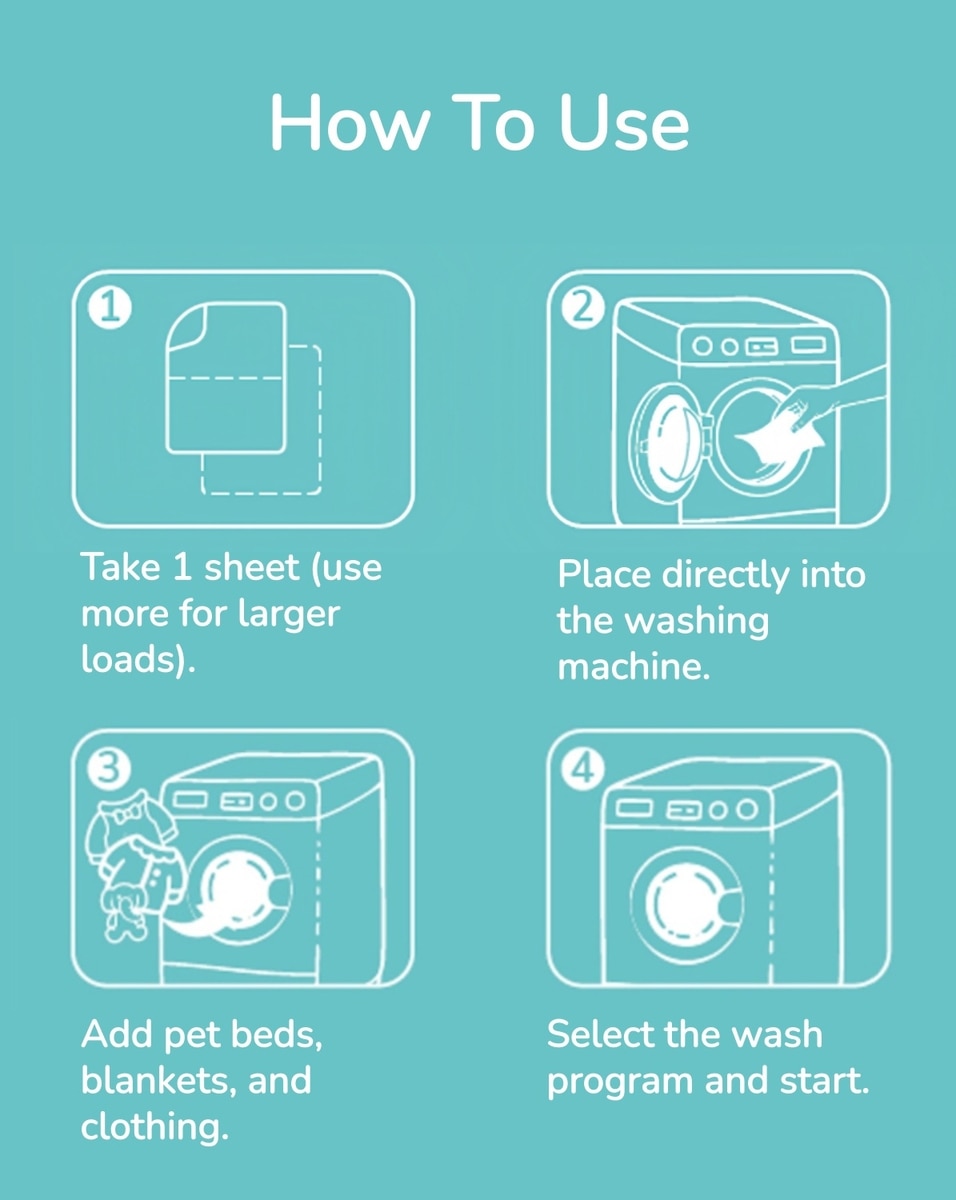 How To Use

1

Take 1 sheet (use more for larger loads).

2

Place directly into the washing machine.

3

Add pet beds, blankets, and clothing.

4

Select the wash program and start.