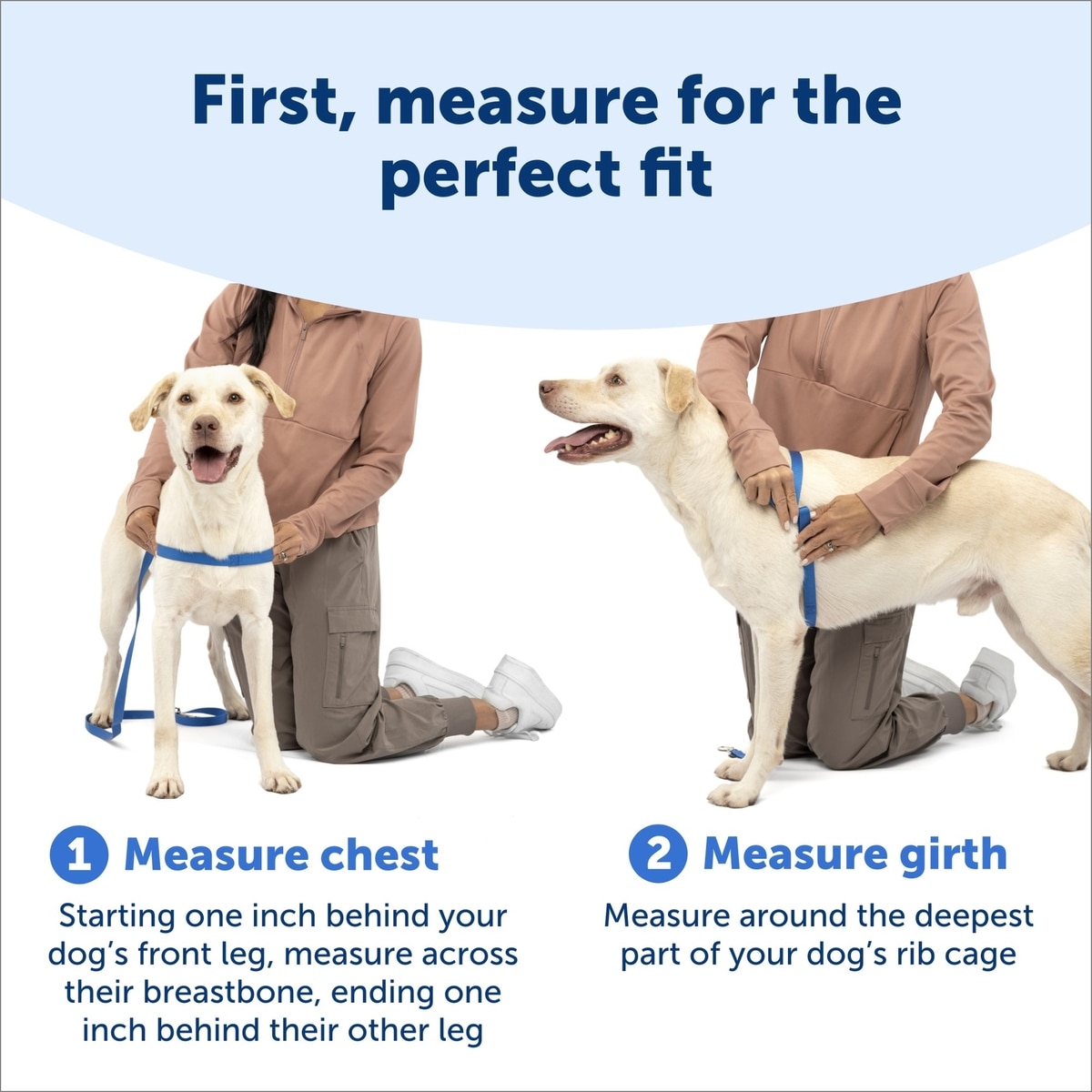 First, measure for the perfect fit

1 Measure chest

Starting one inch behind your dog's front leg, measure across their breastbone, ending one inch behind their other leg

2 Measure girth

Measure around the deepest part of your dog's rib cage