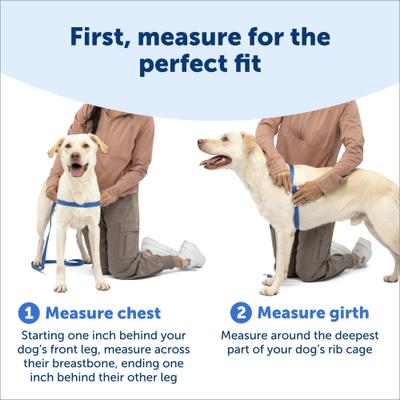 First, measure for the perfect fit

1 Measure chest

Starting one inch behind your dog's front leg, measure across their breastbone, ending one inch behind their other leg

2 Measure girth

Measure around the deepest part of your dog's rib cage