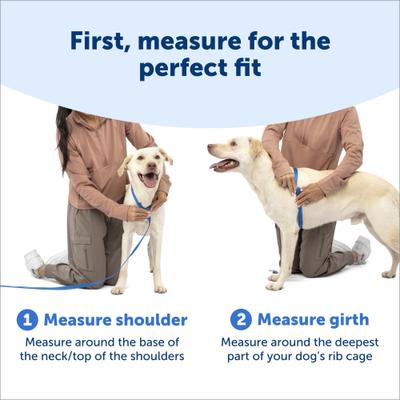 First, measure for the perfect fit

1 Measure shoulder
Measure around the base of the neck/top of the shoulders

2 Measure girth
Measure around the deepest part of your dog's rib cage