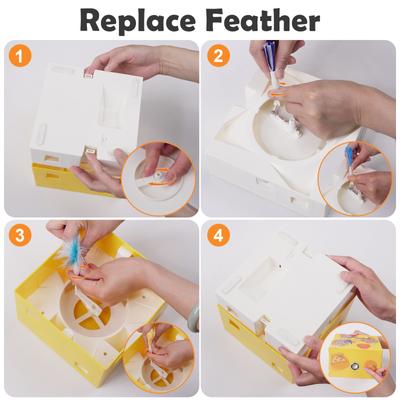 Replace Feather

1

2

3

4