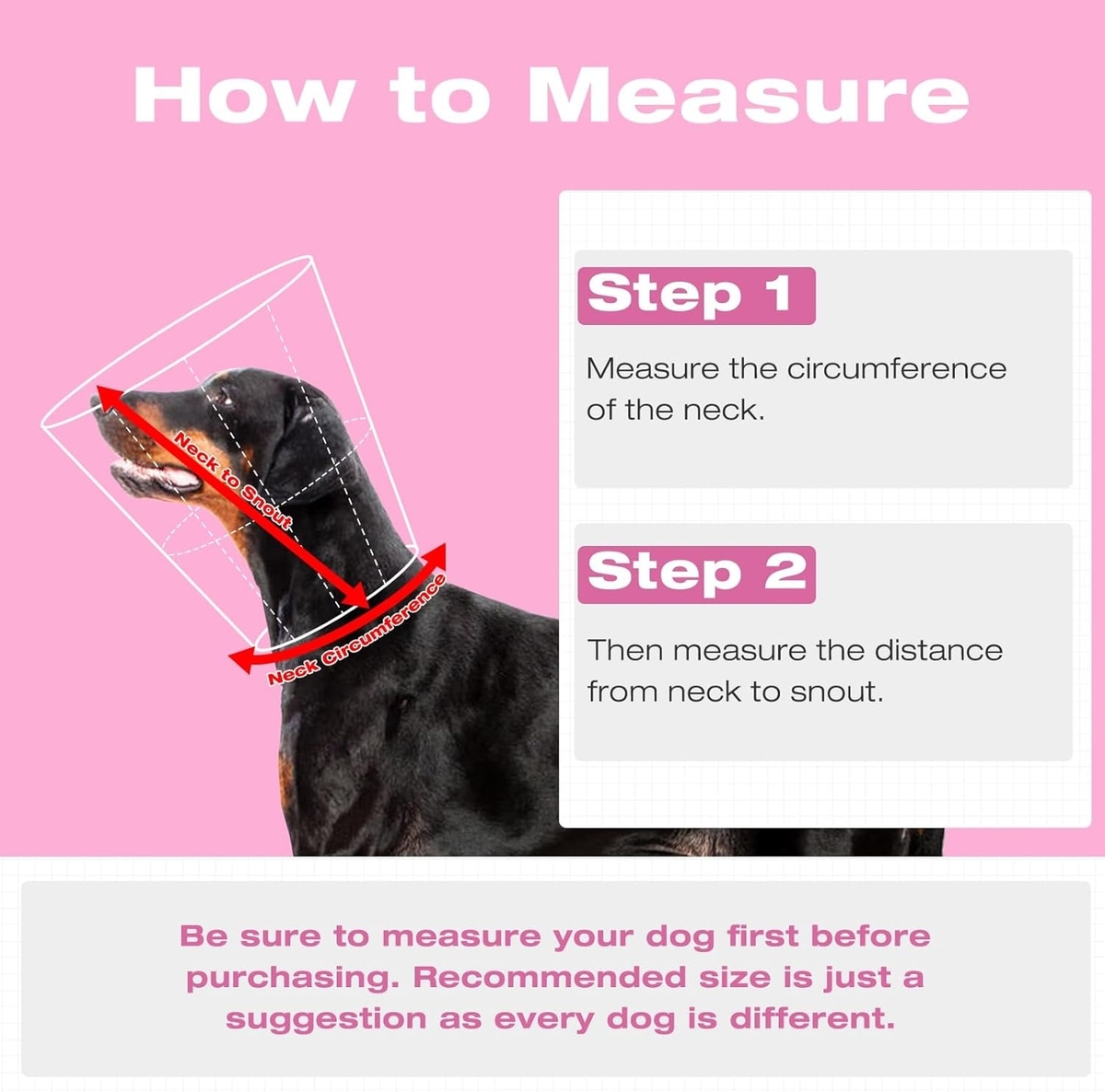 How to Measure

Neck to Snout

Neck Circumference

Step 1

Measure the circumference of the neck.

Step 2

Then measure the distance from neck to snout.

Be sure to measure your dog first before purchasing. Recommended size is just a suggestion as every dog is different.