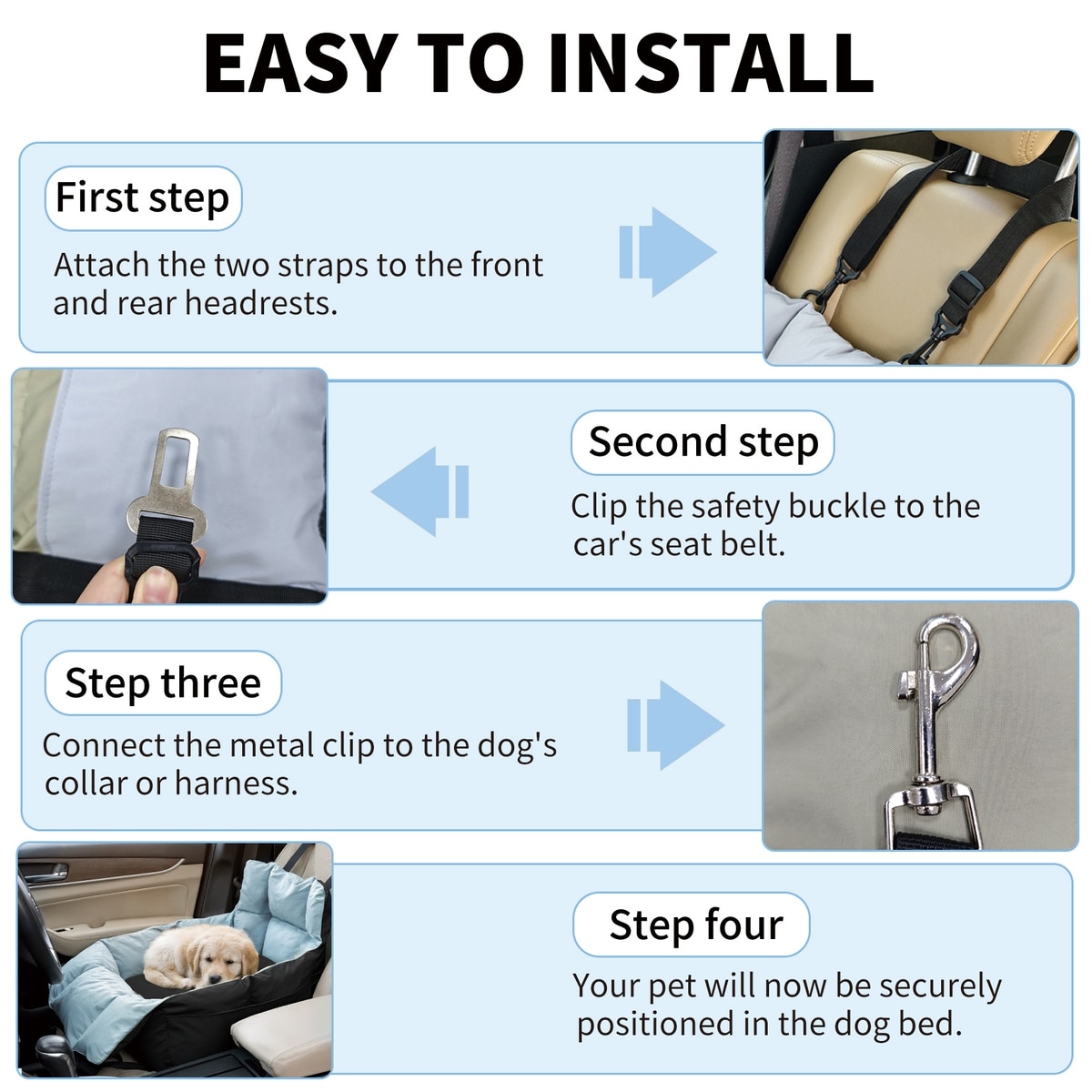 EASY TO INSTALL

First step

Attach the two straps to the front and rear headrests.

Second step

Clip the safety buckle to the car's seat belt.

Step three

Connect the metal clip to the dog's collar or harness.

Step four

Your pet will now be securely positioned in the dog bed.