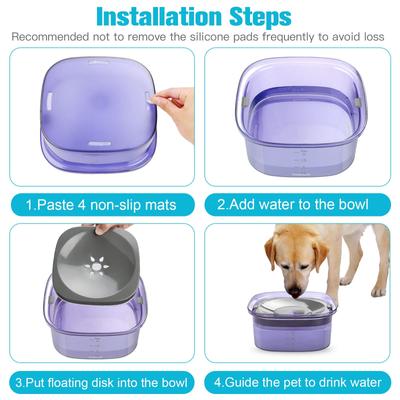 Installation Steps

Recommended not to remove the silicone pads frequently to avoid loss

1.Paste 4 non-slip mats

2.Add water to the bowl

3.Put floating disk into the bowl

4.Guide the pet to drink water