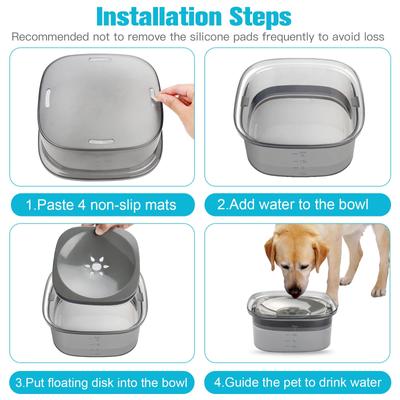 Installation Steps

Recommended not to remove the silicone pads frequently to avoid loss

1.Paste 4 non-slip mats

2.Add water to the bowl

3.Put floating disk into the bowl

4.Guide the pet to drink water