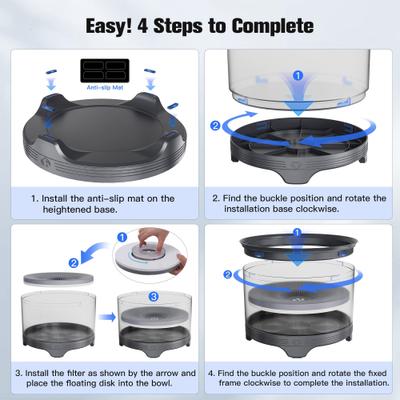 Easy! 4 Steps to Complete

Anti-slip Mat

1. Install the anti-slip mat on the heightened base.

1

2

2. Find the buckle position and rotate the installation base clockwise.

1

2

3

3. Install the filter as shown by the arrow and place the floating disk into the bowl.

1

2

4. Find the buckle position and rotate the fixed frame clockwise to complete the installation.