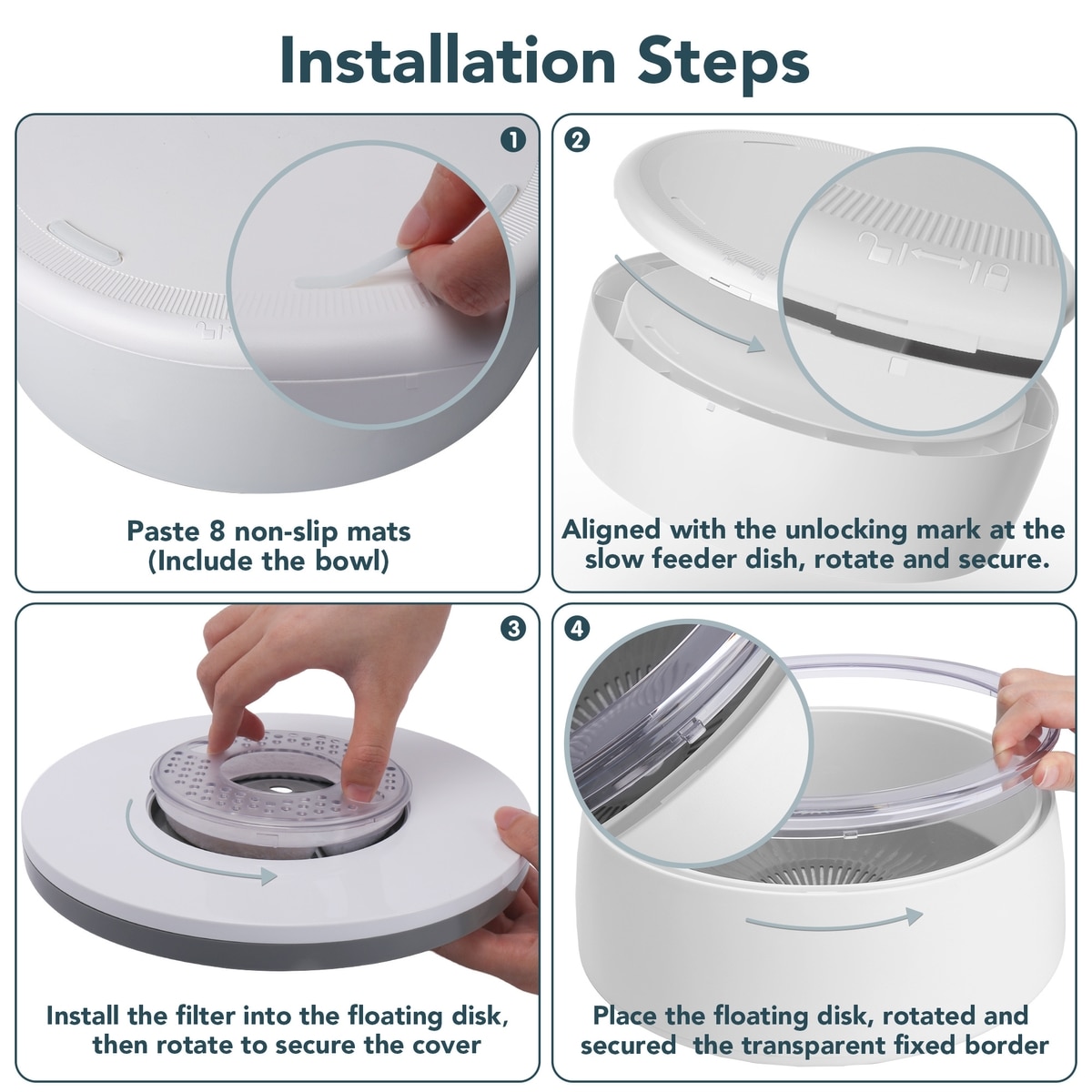 Installation Steps

1

Paste 8 non-slip mats (Include the bowl)

2

Aligned with the unlocking mark at the slow feeder dish, rotate and secure.

3

Install the filter into the floating disk, then rotate to secure the cover

4

Place the floating disk, rotated and secured the transparent fixed border